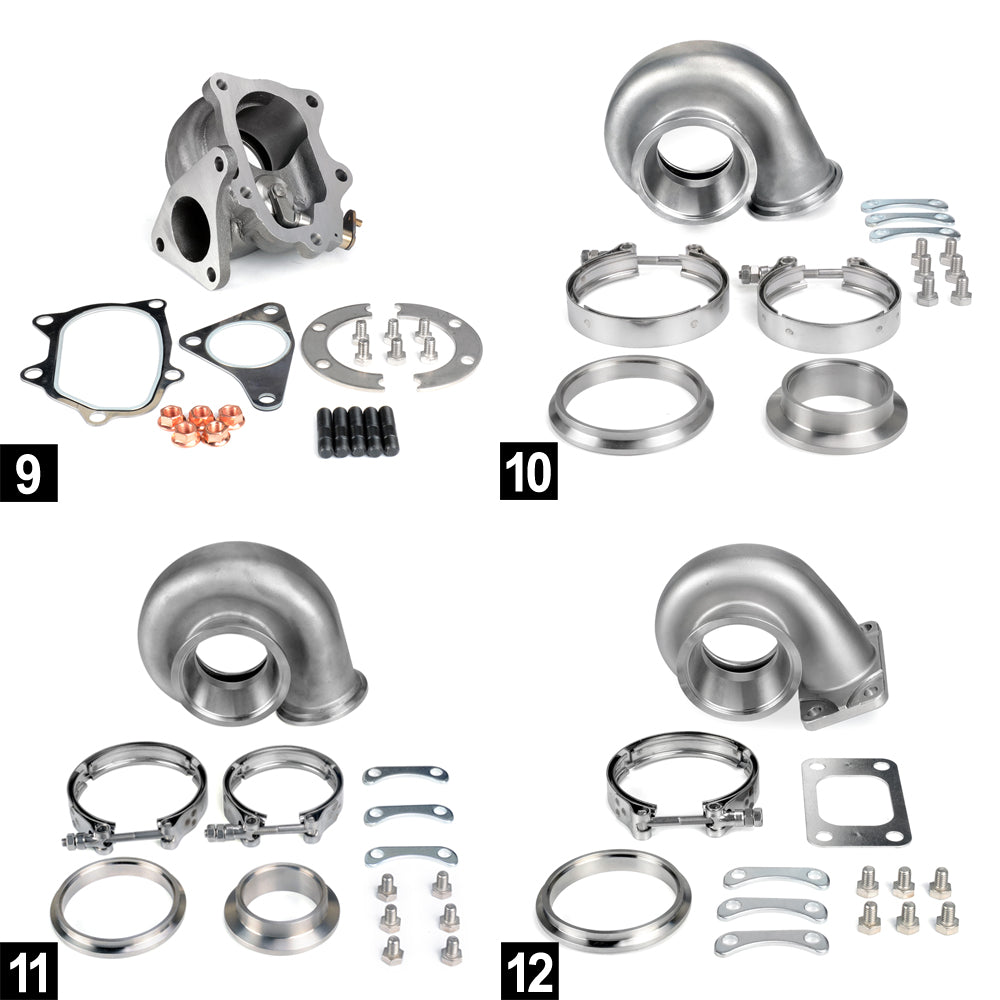 9

10

11

12